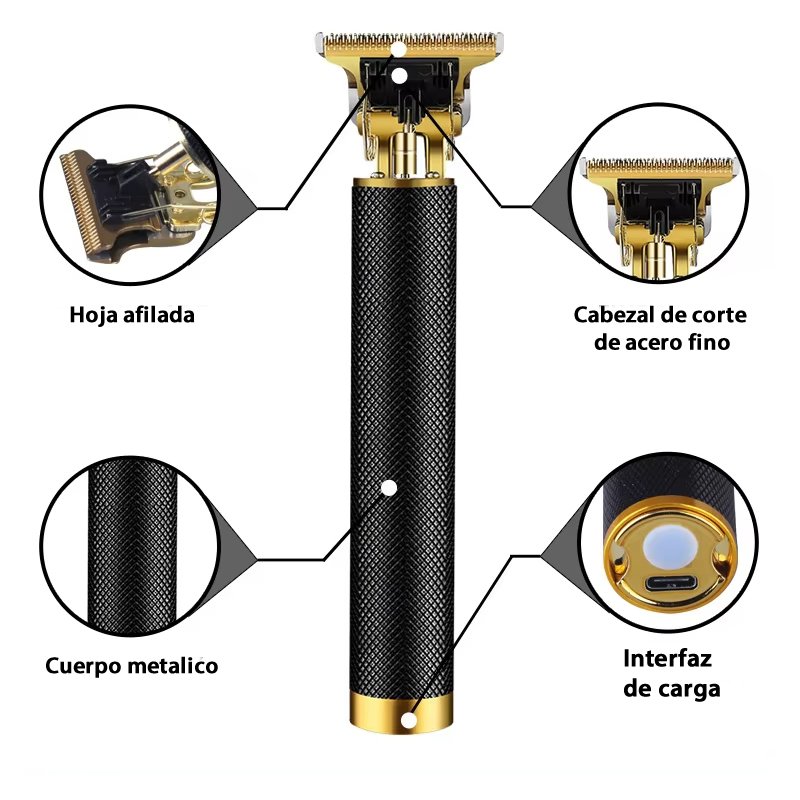 Hoja afilada

Cabezal de corte de acero fino

Cuerpo metalico

Interfaz de carga