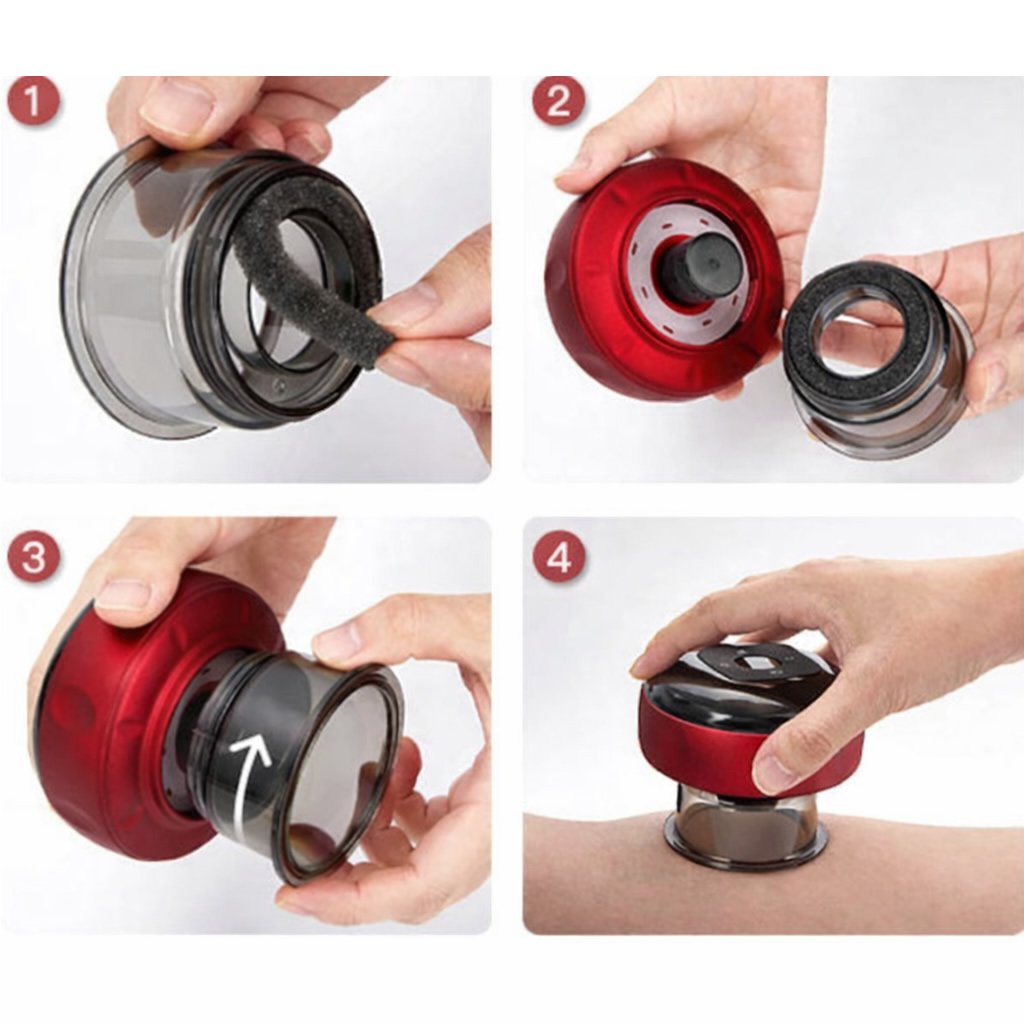 1

2

3

4